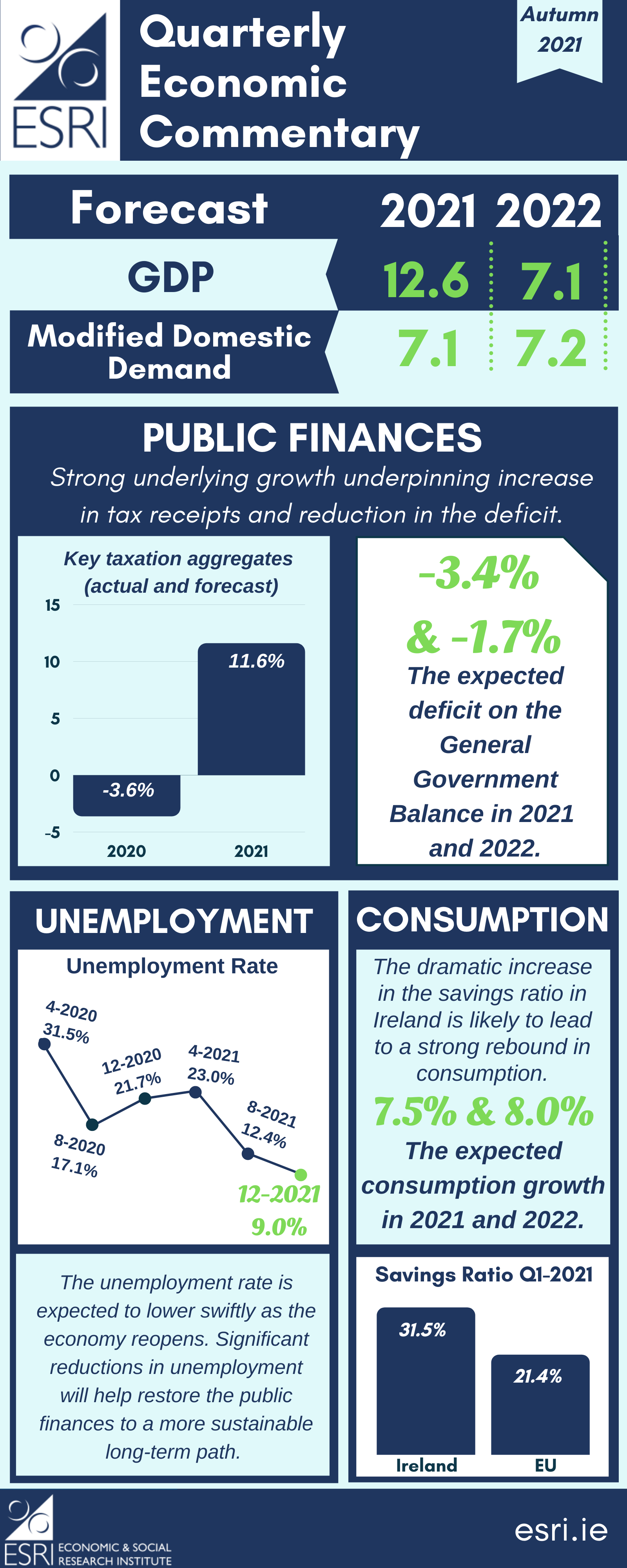 ESRI

Quarterly Economic Commentary

Autumn 2021

| Forecast | 2021 | 2022 |
|---|---|---|
| GDP | 12.6 | 7.1 |
| Modified Domestic Demand | 7.1 | 7.2 |

PUBLIC FINANCES

Strong underlying growth underpinning increase in tax receipts and reduction in the deficit.

Key taxation aggregates (actual and forecast)

15
10
5
0
-5

-3.6%
11.6%

2020 2021

-3.4% & -1.7%
The expected deficit on the General Government Balance in 2021 and 2022.

UNEMPLOYMENT

Unemployment Rate

4-2020 31.5%
8-2020 17.1%
12-2020 21.7%
4-2021 23.0%
8-2021 12.4%
12-2021 9.0%

The unemployment rate is expected to lower swiftly as the economy reopens. Significant reductions in unemployment will help restore the public finances to a more sustainable long-term path.

CONSUMPTION

The dramatic increase in the savings ratio in Ireland is likely to lead to a strong rebound in consumption.

7.5% & 8.0%
The expected consumption growth in 2021 and 2022.

Savings Ratio Q1-2021

31.5%
21.4%

Ireland EU

ESRI ECONOMIC & SOCIAL RESEARCH INSTITUTE

esri.ie